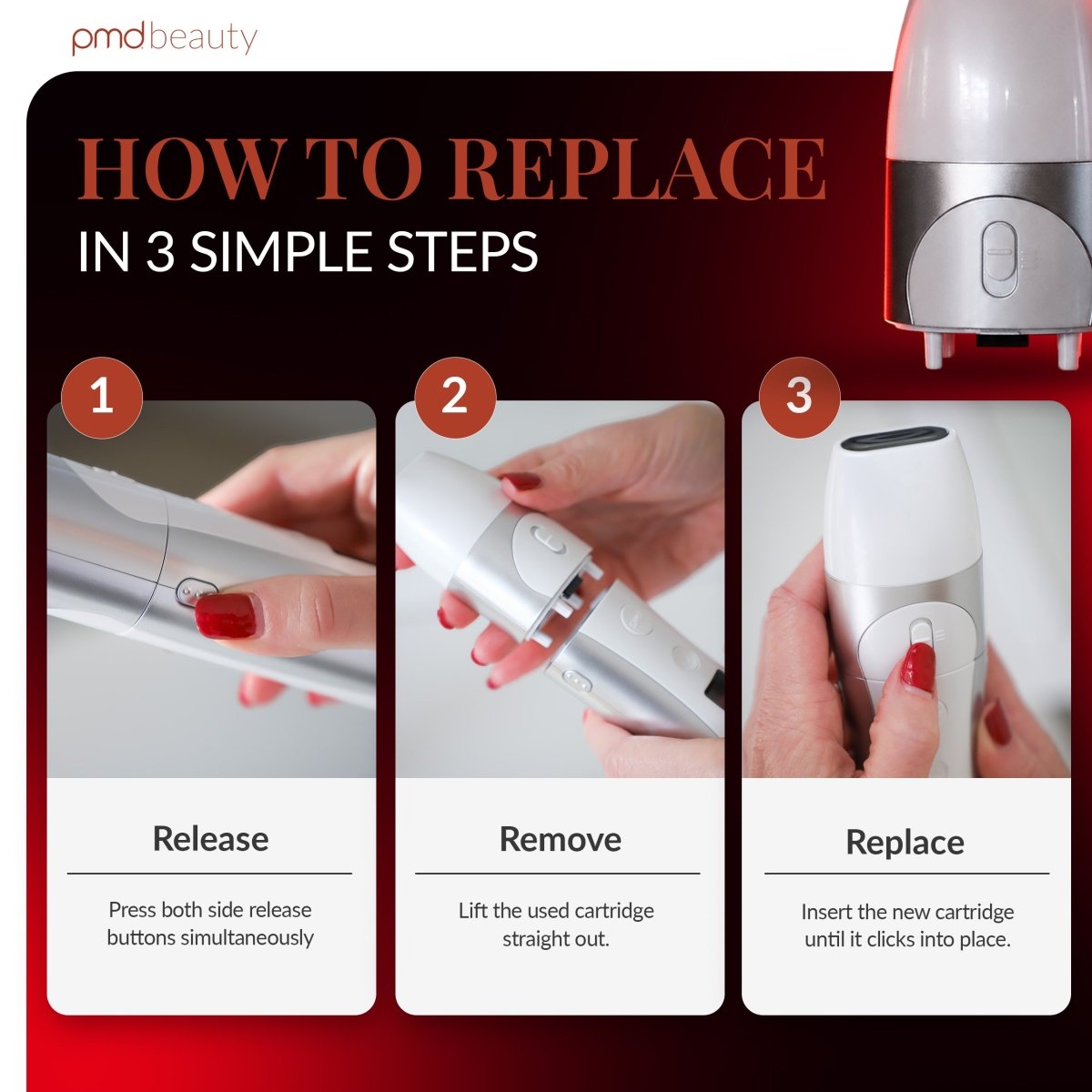 pmd beauty

HOW TO REPLACE
IN 3 SIMPLE STEPS

1

Release

Press both side release buttons simultaneously

2

Remove

Lift the used cartridge straight out.

3

Replace

Insert the new cartridge until it clicks into place.