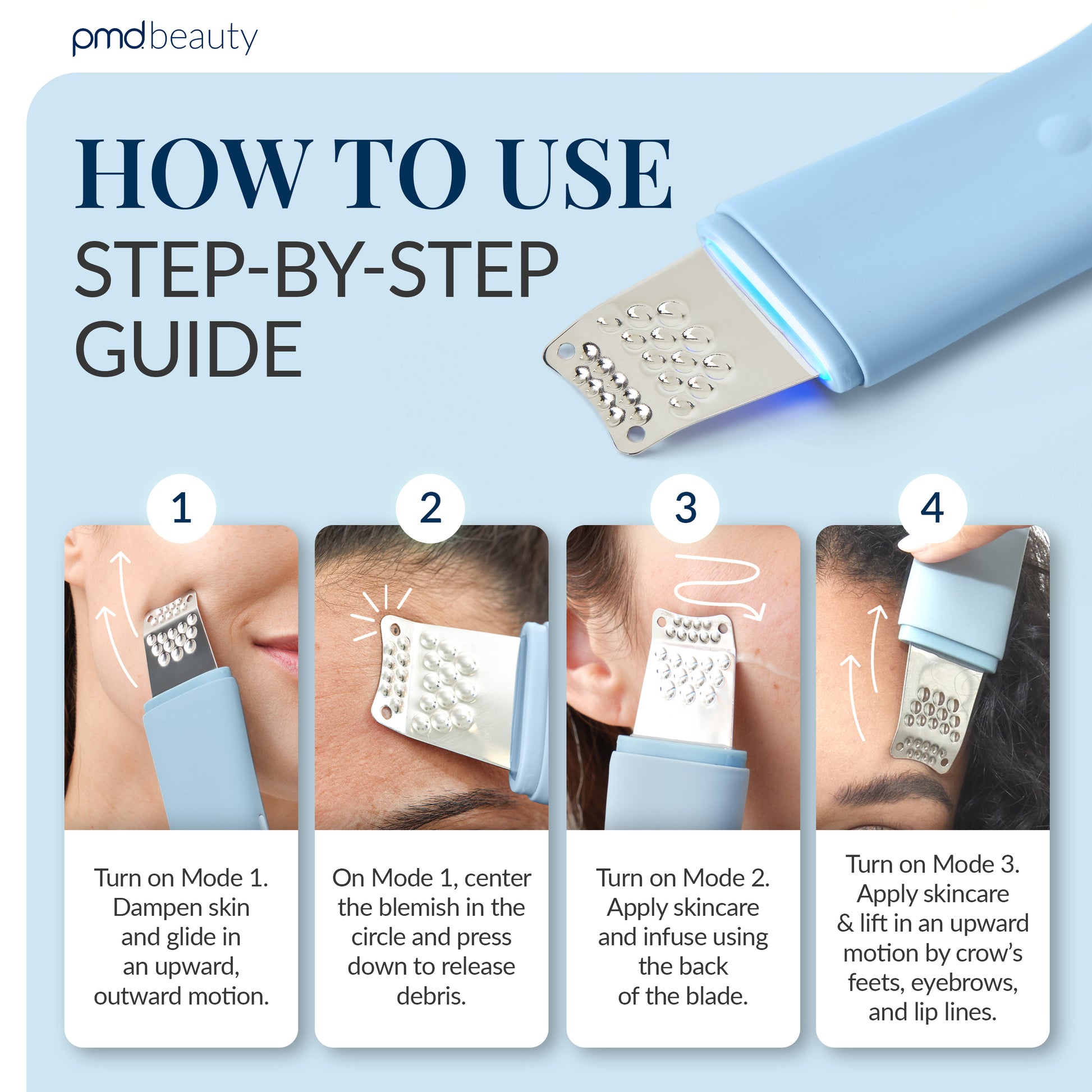 pmd beauty

HOW TO USE
STEP-BY-STEP GUIDE

1
Turn on Mode 1. Dampen skin and glide in an upward, outward motion.

2
On Mode 1, center the blemish in the circle and press down to release debris.

3
Turn on Mode 2. Apply skincare and infuse using the back of the blade.

4
Turn on Mode 3. Apply skincare & lift in an upward motion by crow's feets, eyebrows, and lip lines.