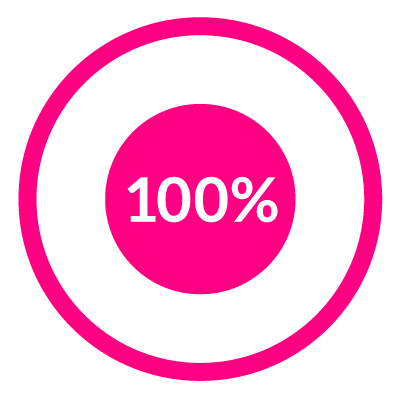 100%