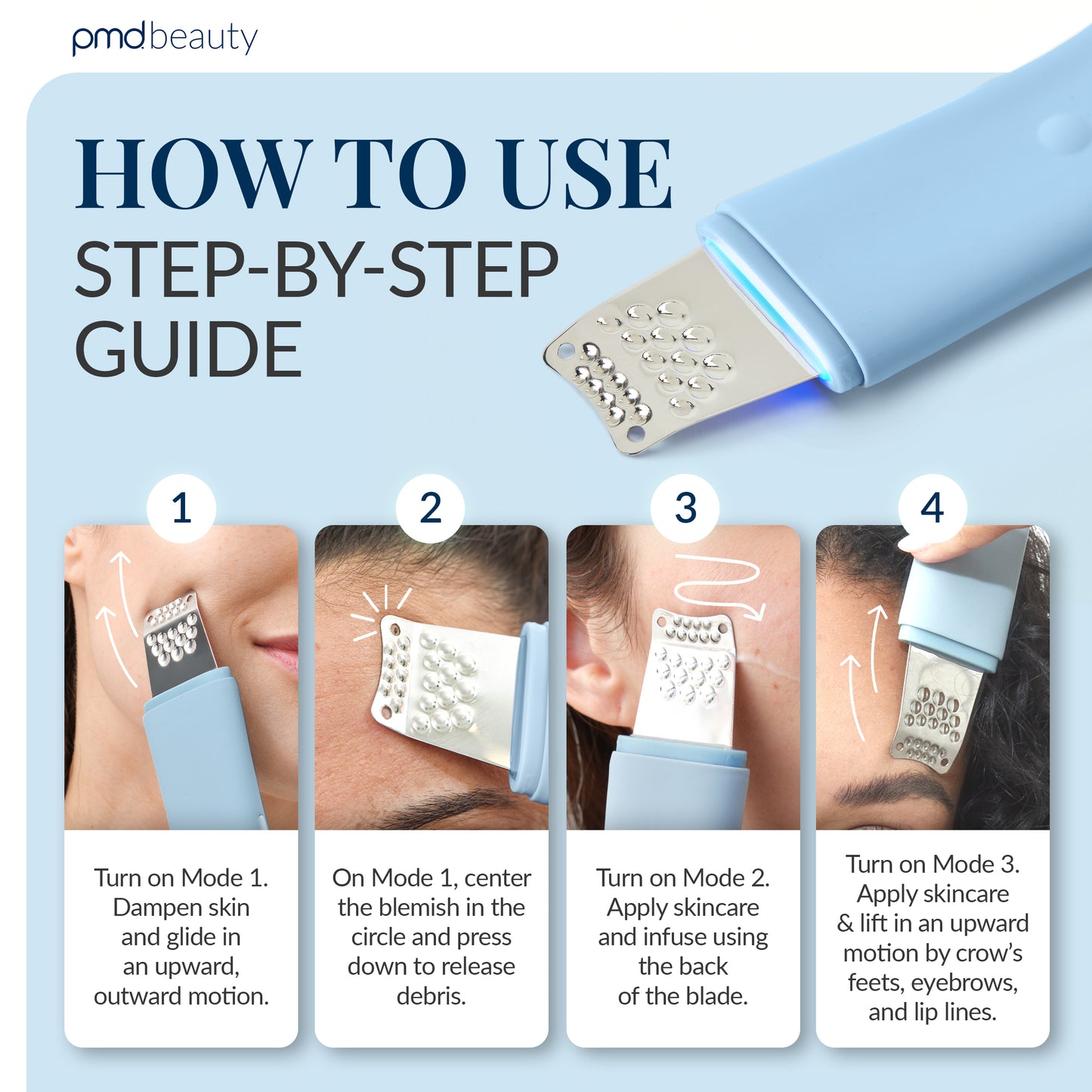 pmd beauty

HOW TO USE
STEP-BY-STEP GUIDE

1

Turn on Mode 1. Dampen skin and glide in an upward, outward motion.

2

On Mode 1, center the blemish in the circle and press down to release debris.

3

Turn on Mode 2. Apply skincare and infuse using the back of the blade.

4

Turn on Mode 3. Apply skincare & lift in an upward motion by crow's feets, eyebrows, and lip lines.