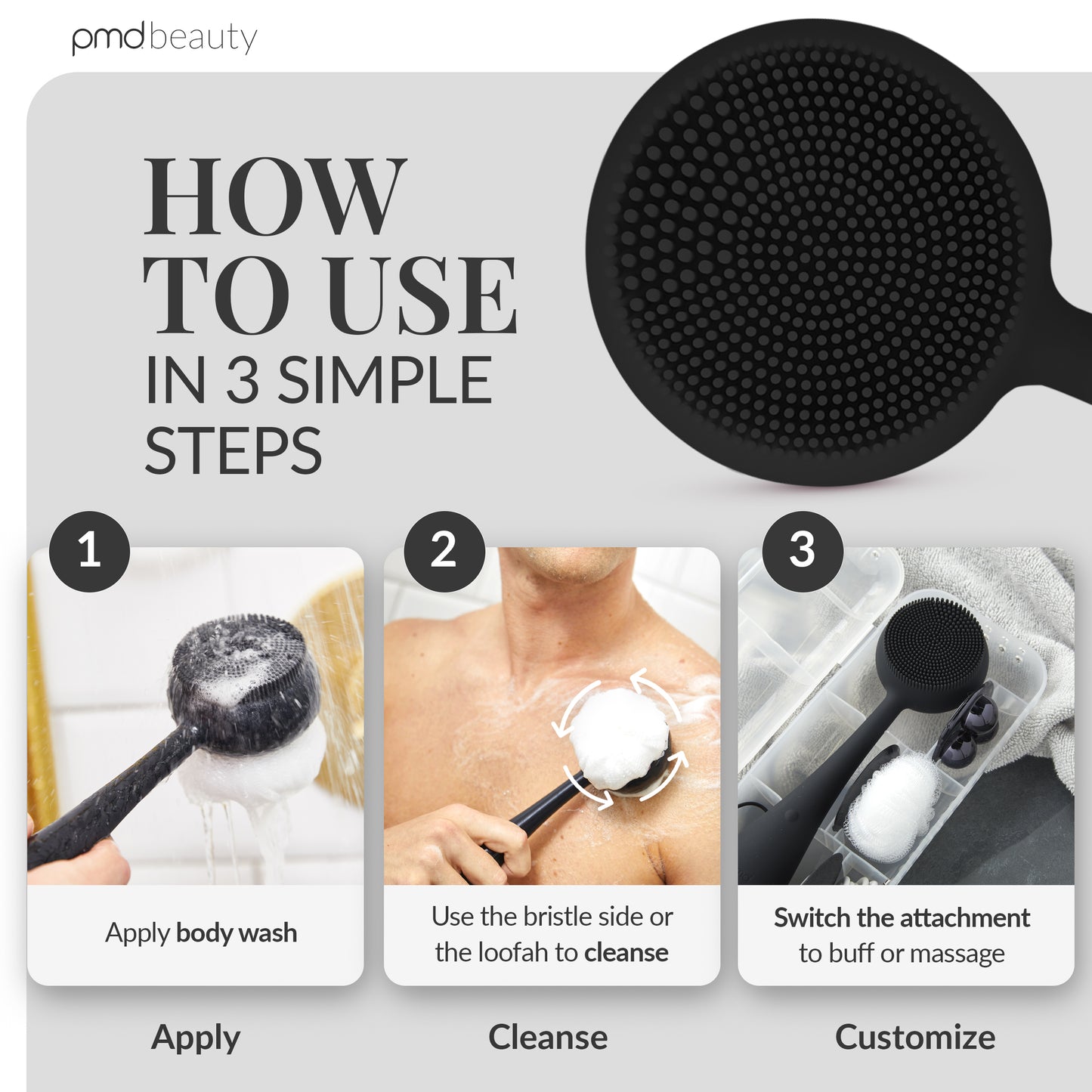 pmd beauty

HOW TO USE IN 3 SIMPLE STEPS

1

Apply body wash

Apply

2

Use the bristle side or the loofah to cleanse

Cleanse

3

Switch the attachment to buff or massage

Customize