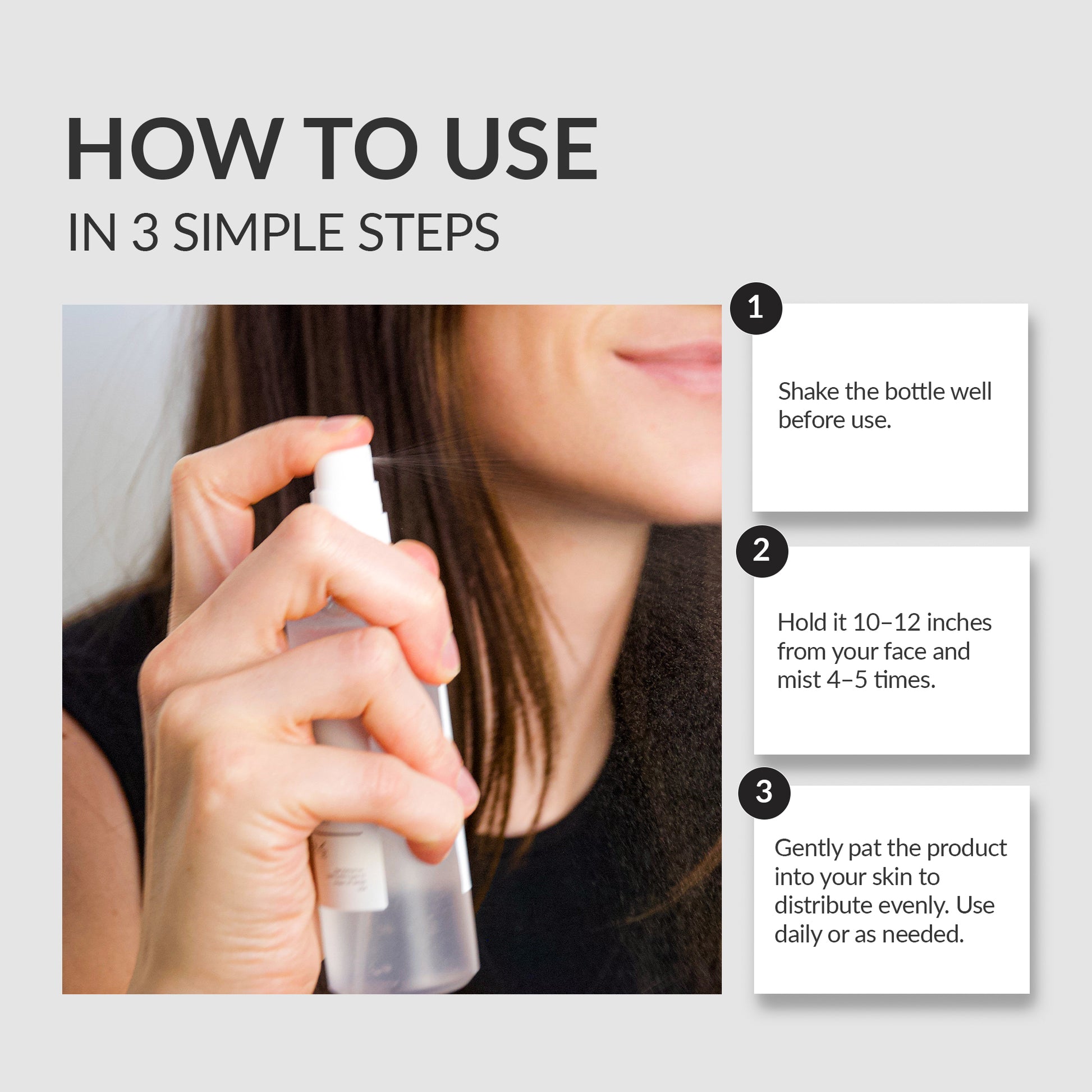 HOW TO USE
IN 3 SIMPLE STEPS

1

Shake the bottle well before use.

2

Hold it 10–12 inches from your face and mist 4–5 times.

3

Gently pat the product into your skin to distribute evenly. Use daily or as needed.