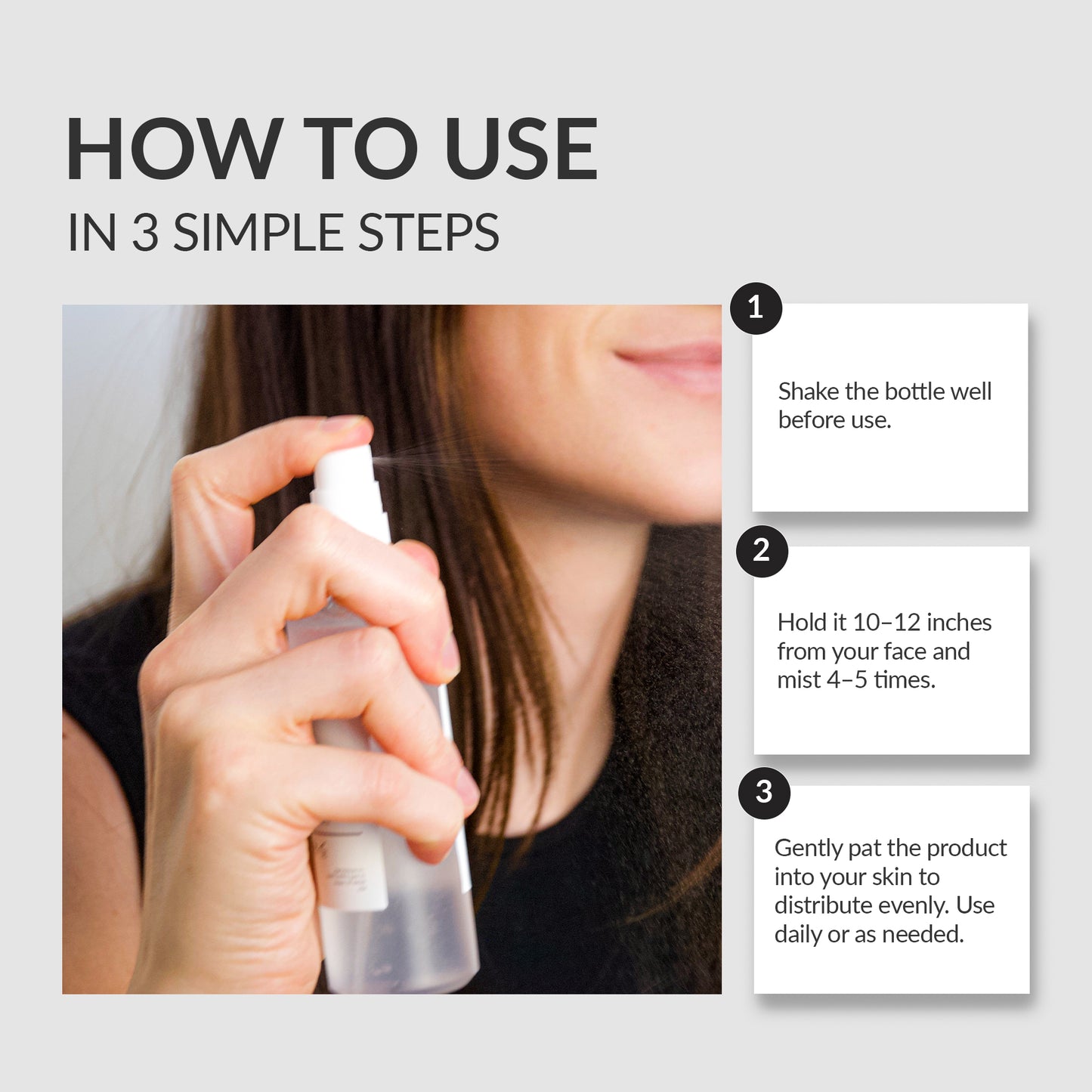 HOW TO USE
IN 3 SIMPLE STEPS

1
Shake the bottle well before use.

2
Hold it 10–12 inches from your face and mist 4–5 times.

3
Gently pat the product into your skin to distribute evenly. Use daily or as needed.